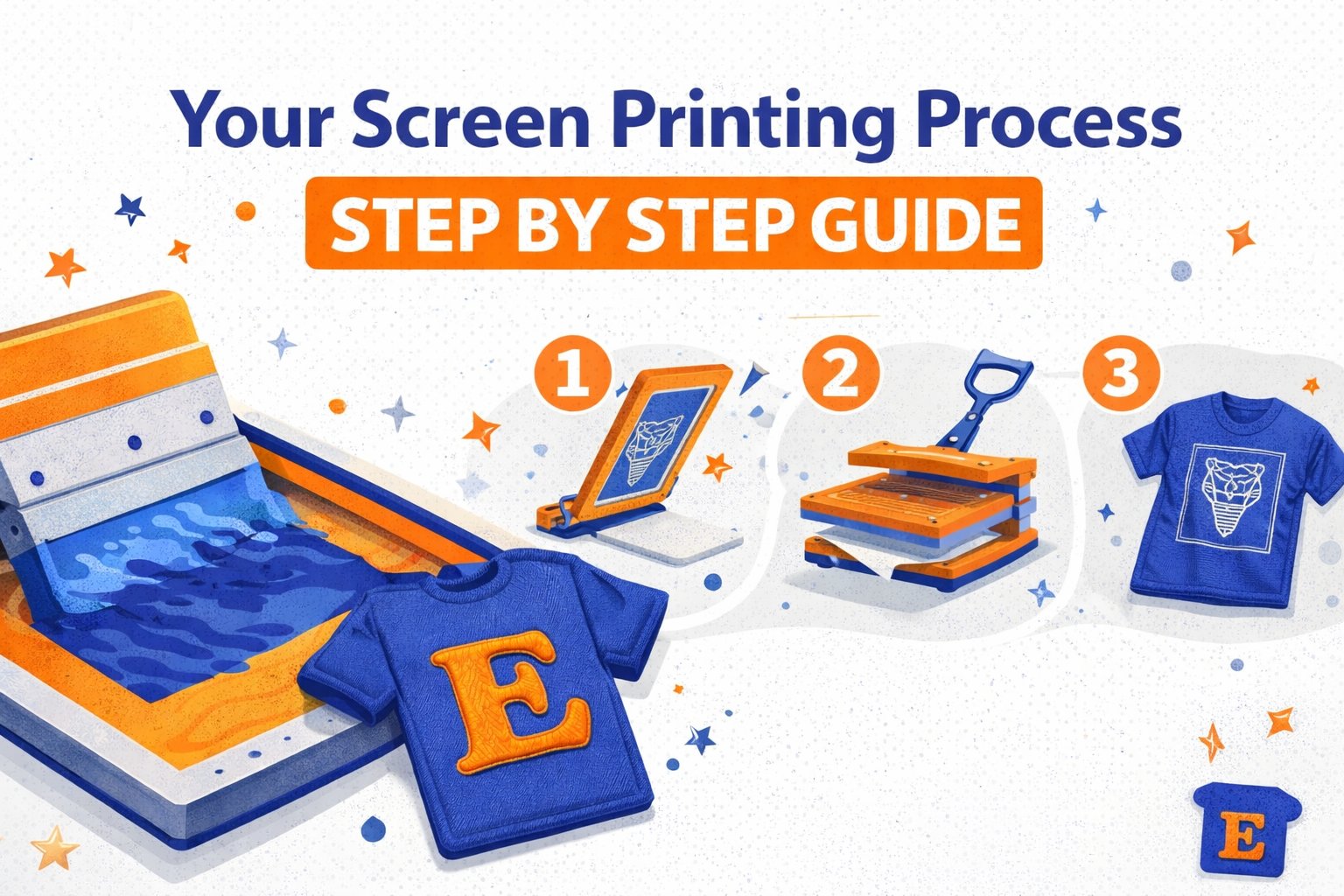 Your Screen Printing Process

STEP BY STEP GUIDE

1

2

3

E

E